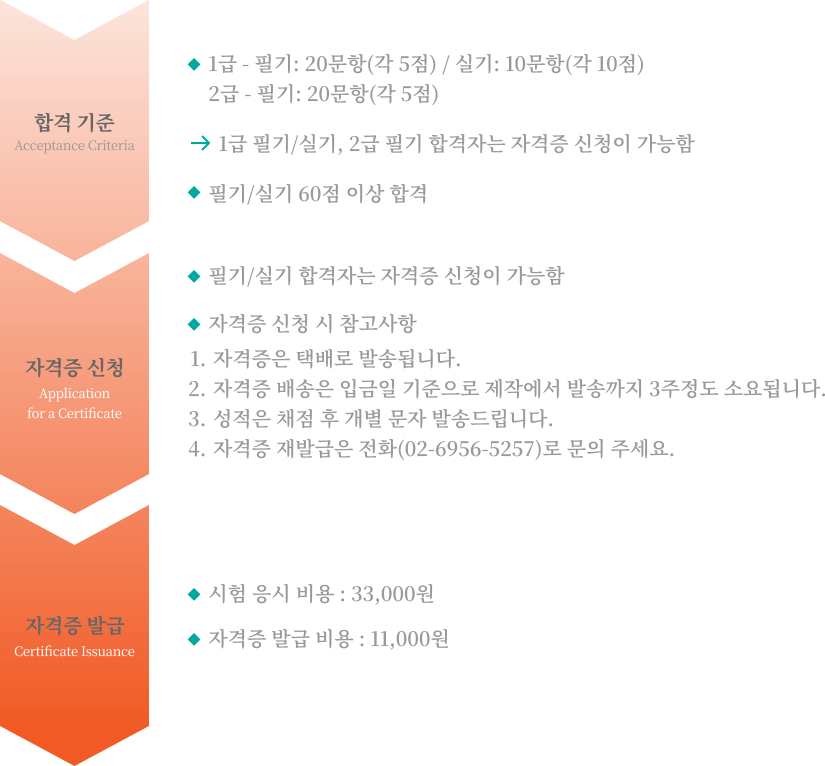 합격 기준
Acceptance Criteria

◆ 1급 - 필기: 20문항(각 5점) / 실기: 10문항(각 10점)
2급 - 필기: 20문항(각 5점)

→ 1급 필기/실기, 2급 필기 합격자는 자격증 신청이 가능함

◆ 필기/실기 60점 이상 합격

자격증 신청
Application
for a Certificate

◆ 필기/실기 합격자는 자격증 신청이 가능함

◆ 자격증 신청 시 참고사항
1. 자격증은 택배로 발송됩니다.
2. 자격증 배송은 입금일 기준으로 제작에서 발송까지 3주정도 소요됩니다.
3. 성적은 채점 후 개별 문자 발송드립니다.
4. 자격증 재발급은 전화(02-6956-5257)로 문의 주세요.

자격증 발급
Certificate Issuance

◆ 시험 응시 비용 : 33,000원

◆ 자격증 발급 비용 : 11,000원